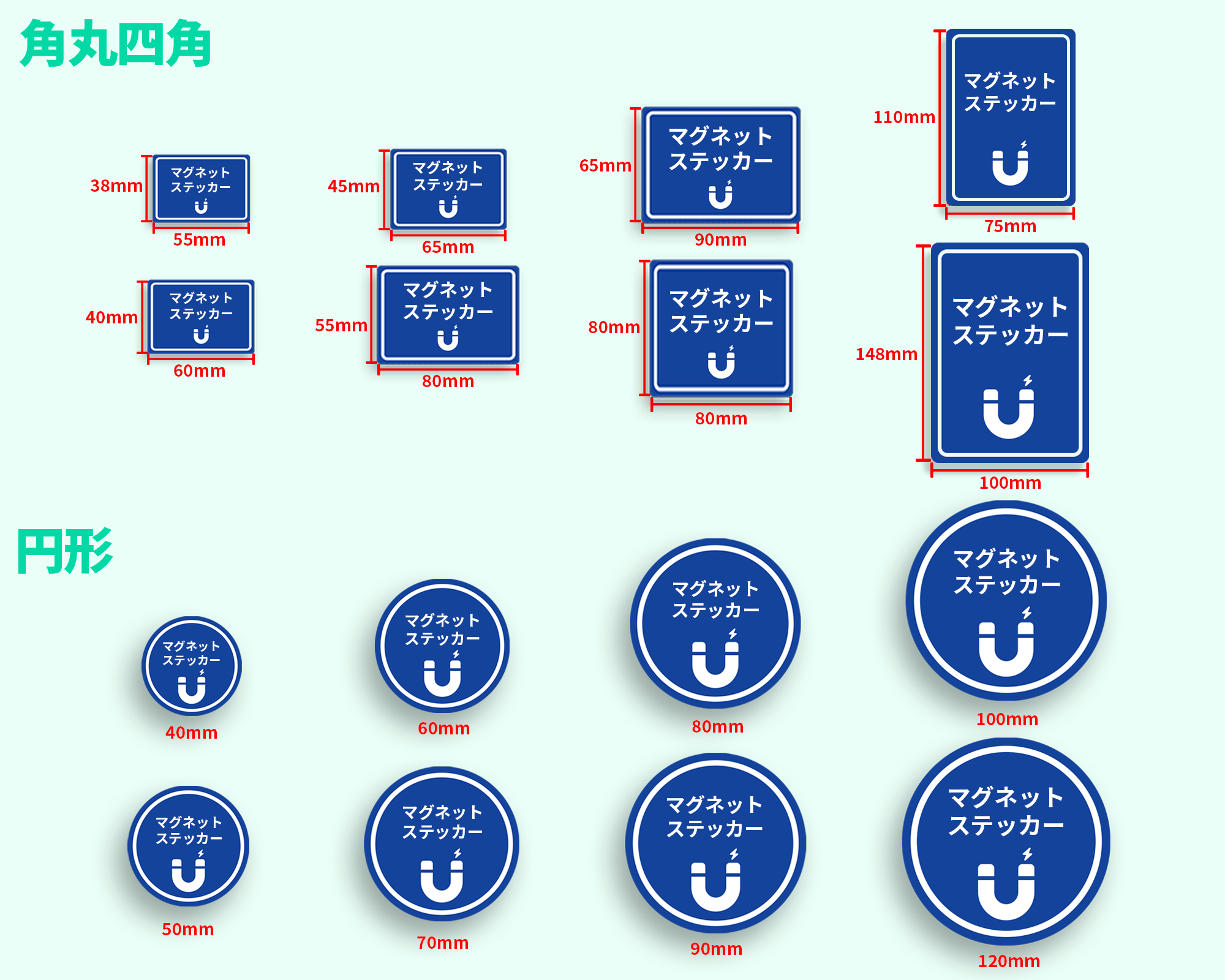 角丸四角

38mm
マグネット
ステッカー
55mm

45mm
マグネット
ステッカー
65mm

65mm
マグネット
ステッカー
90mm

110mm
マグネット
ステッカー
75mm

40mm
マグネット
ステッカー
60mm

55mm
マグネット
ステッカー
80mm

80mm
マグネット
ステッカー
80mm

148mm
マグネット
ステッカー
100mm

円形

マグネット
ステッカー
40mm

マグネット
ステッカー
60mm

マグネット
ステッカー
80mm

マグネット
ステッカー
100mm

マグネット
ステッカー
50mm

マグネット
ステッカー
70mm

マグネット
ステッカー
90mm

マグネット
ステッカー
120mm